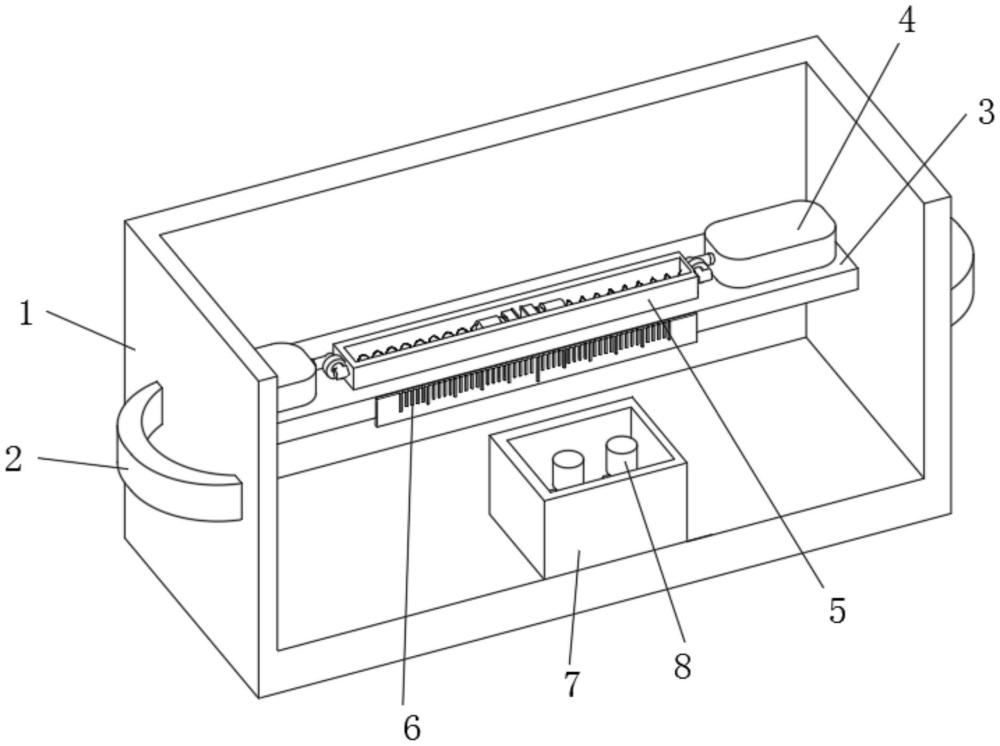 4
3
1
2
5
8
7
6