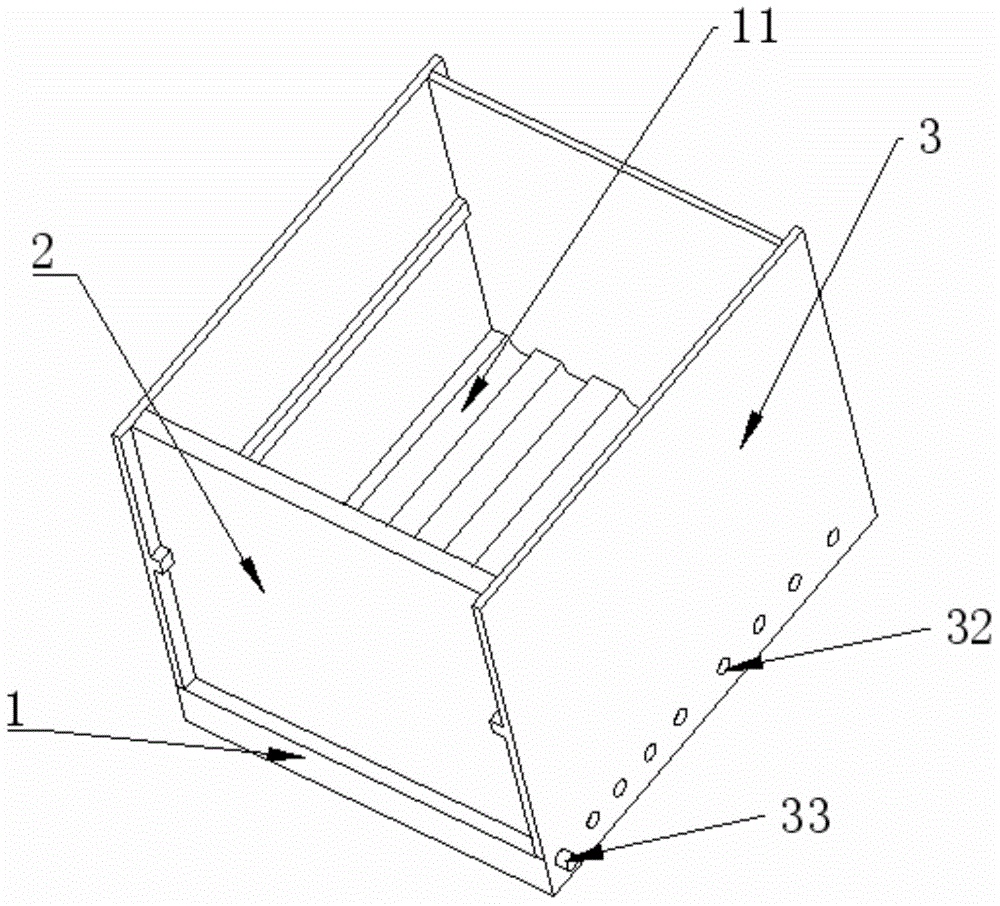 11
3
2
32
1
33