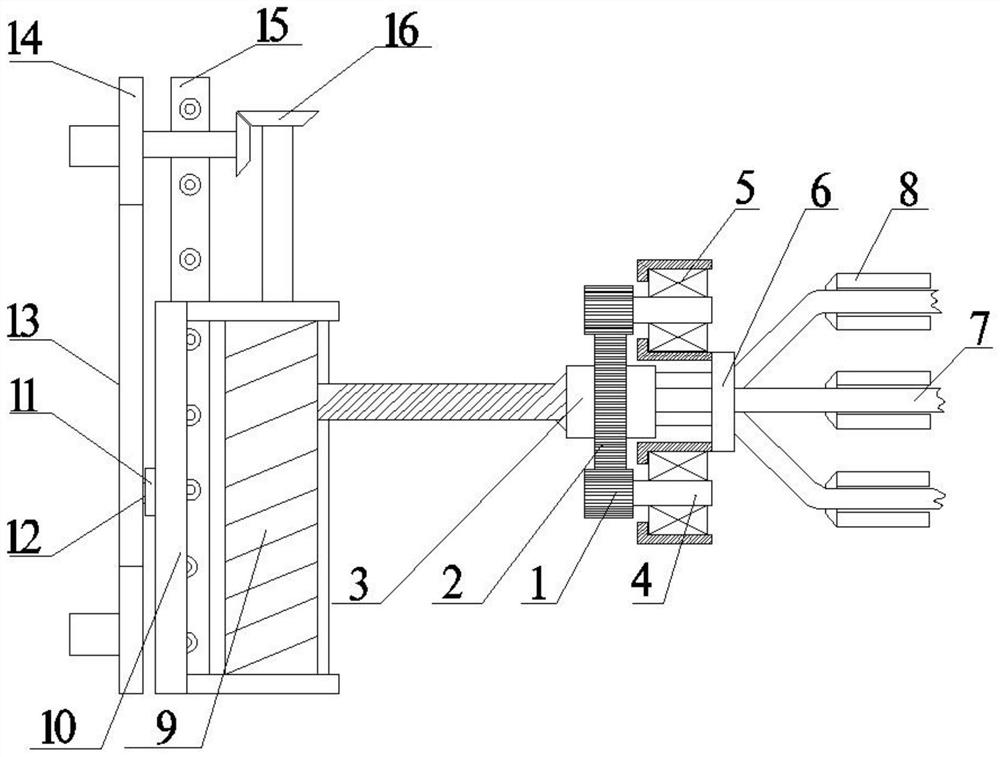 14
15
16
5
6
8
13
7
11
12
3
2
1
4
10
9