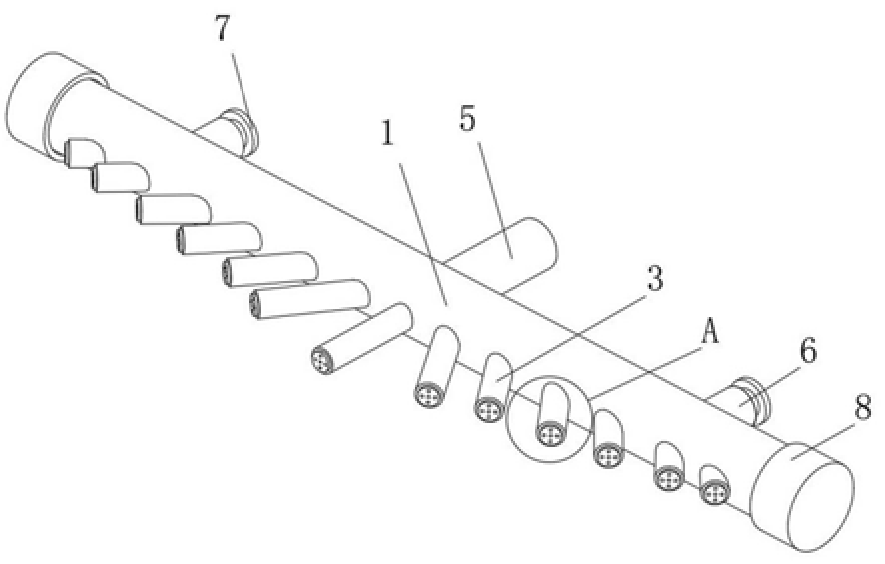 7
1
5
3
A
6
8