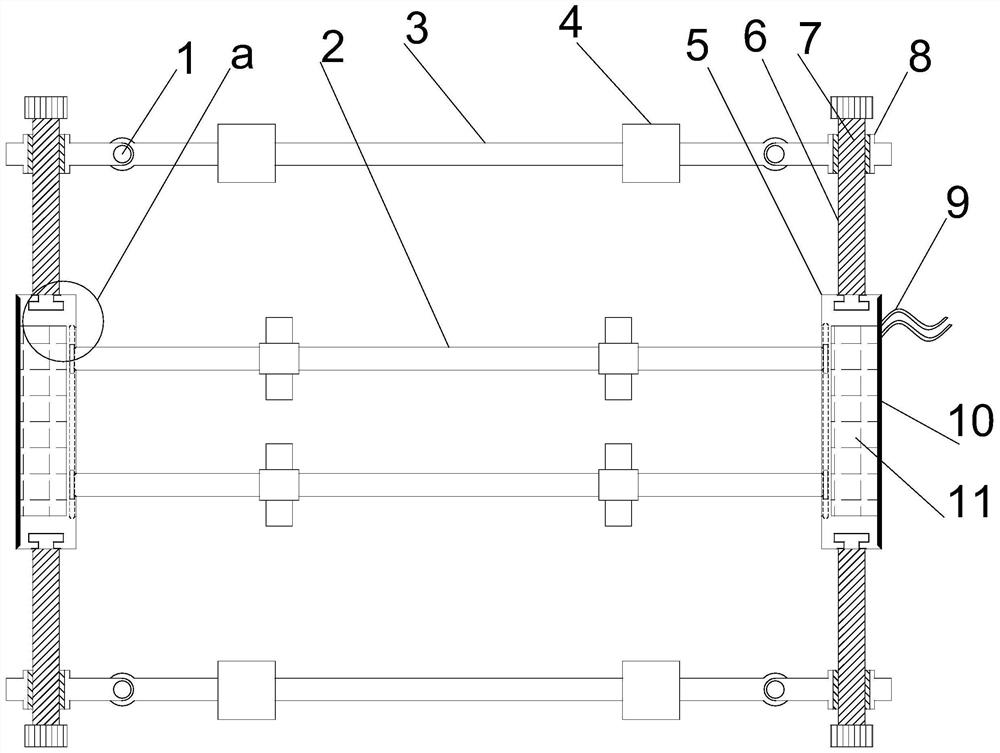 1
a
2
3
4
5
6
7
8
9
10
11